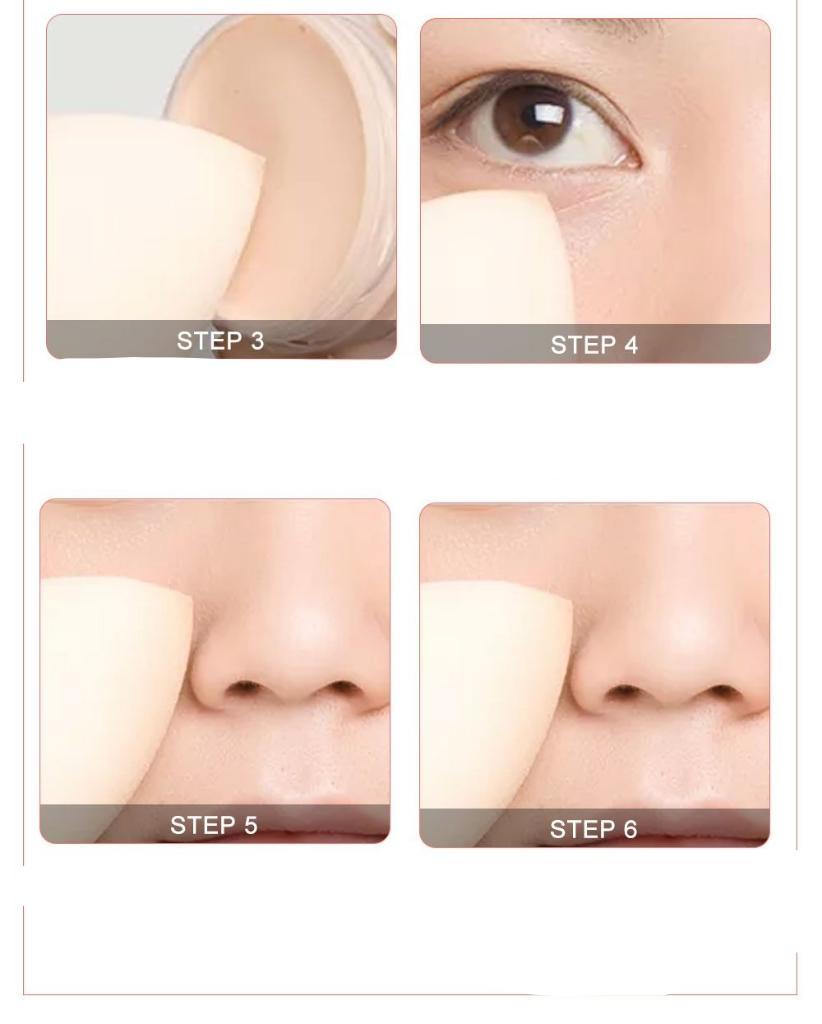 STEP 3

STEP 4

STEP 5

STEP 6